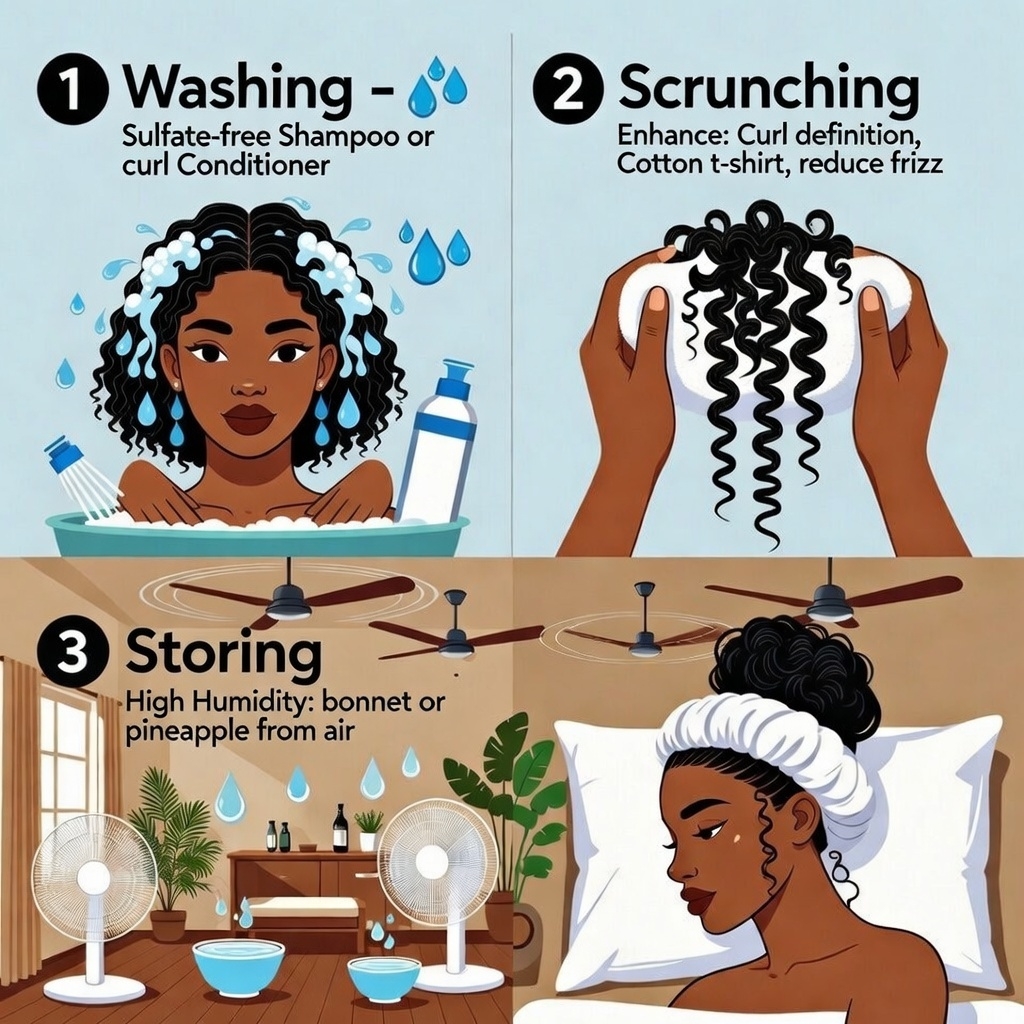 1 Washing -
Sulfate-free Shampoo or curl Conditioner

2 Scrunching
Enhance: Curl definition, Cotton t-shirt, reduce frizz

3 Storing
High Humidity: bonnet or pineapple from air