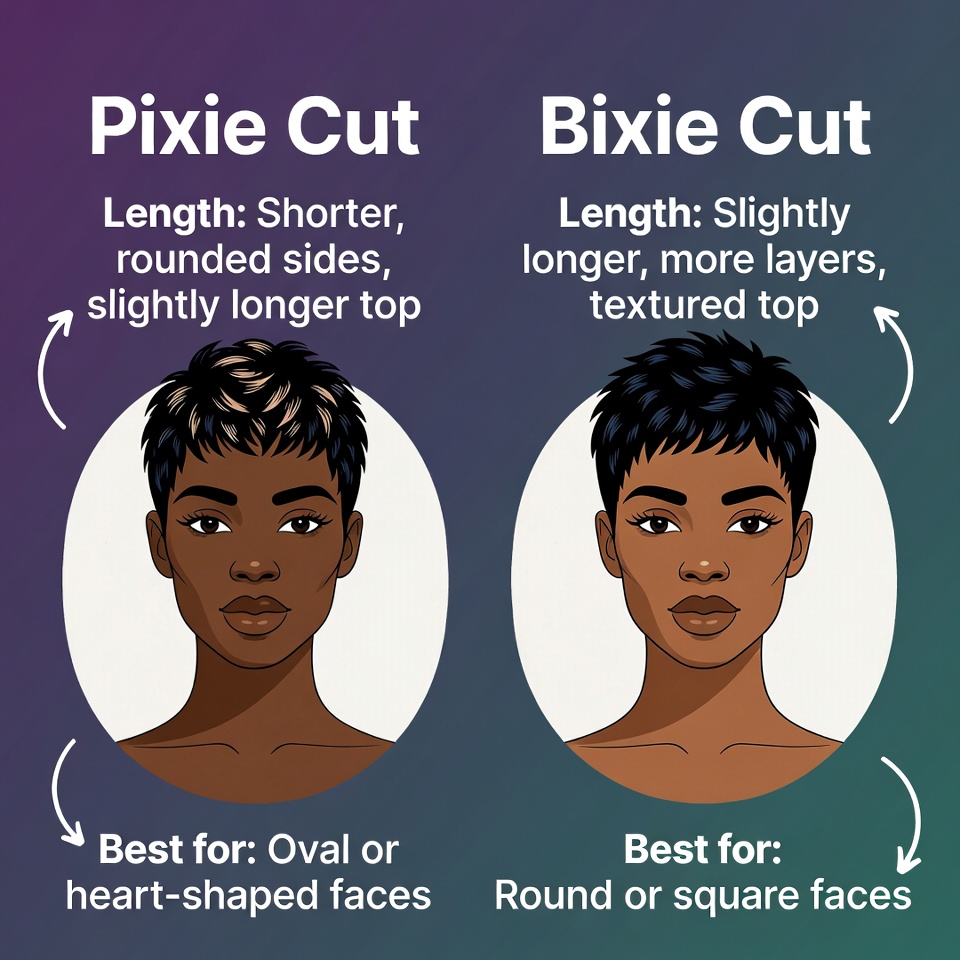 Pixie Cut

Length: Shorter, rounded sides, slightly longer top

Best for: Oval or heart-shaped faces

Bixie Cut

Length: Slightly longer, more layers, textured top

Best for: Round or square faces