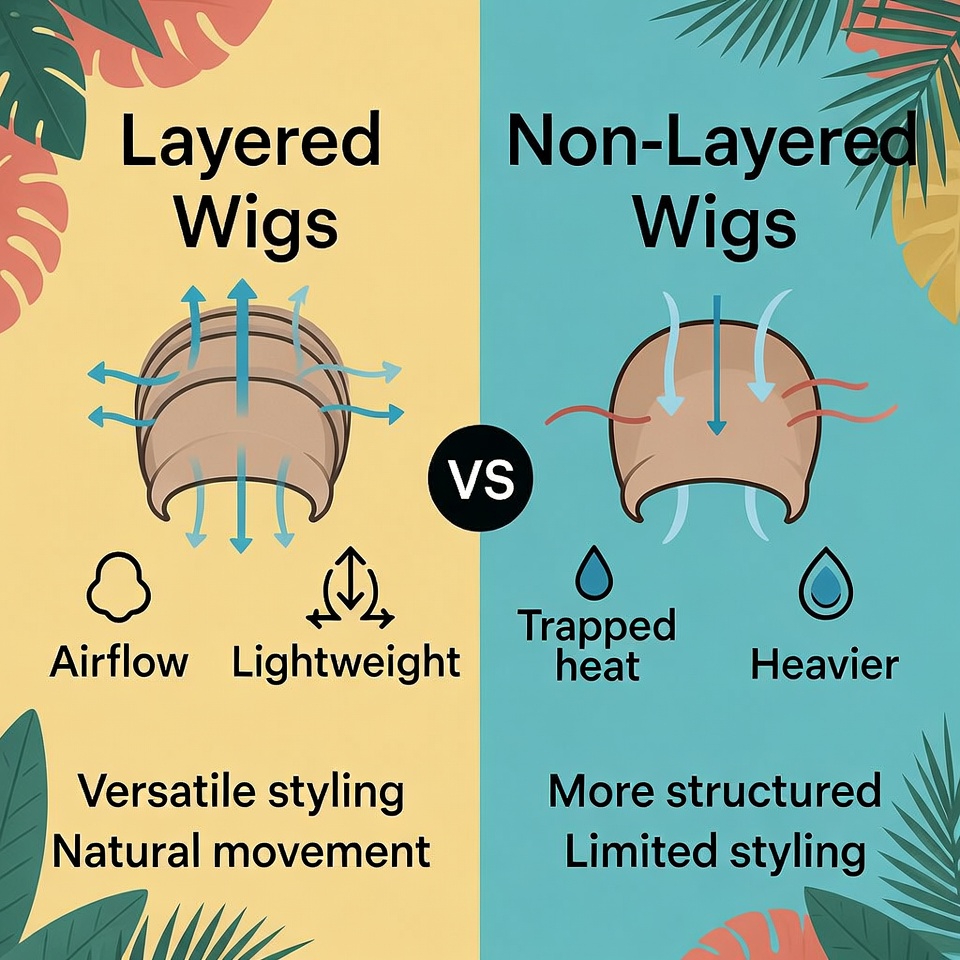 Layered Wigs

Airflow

Lightweight

Versatile styling
Natural movement

VS

Non-Layered Wigs

Trapped heat

Heavier

More structured
Limited styling