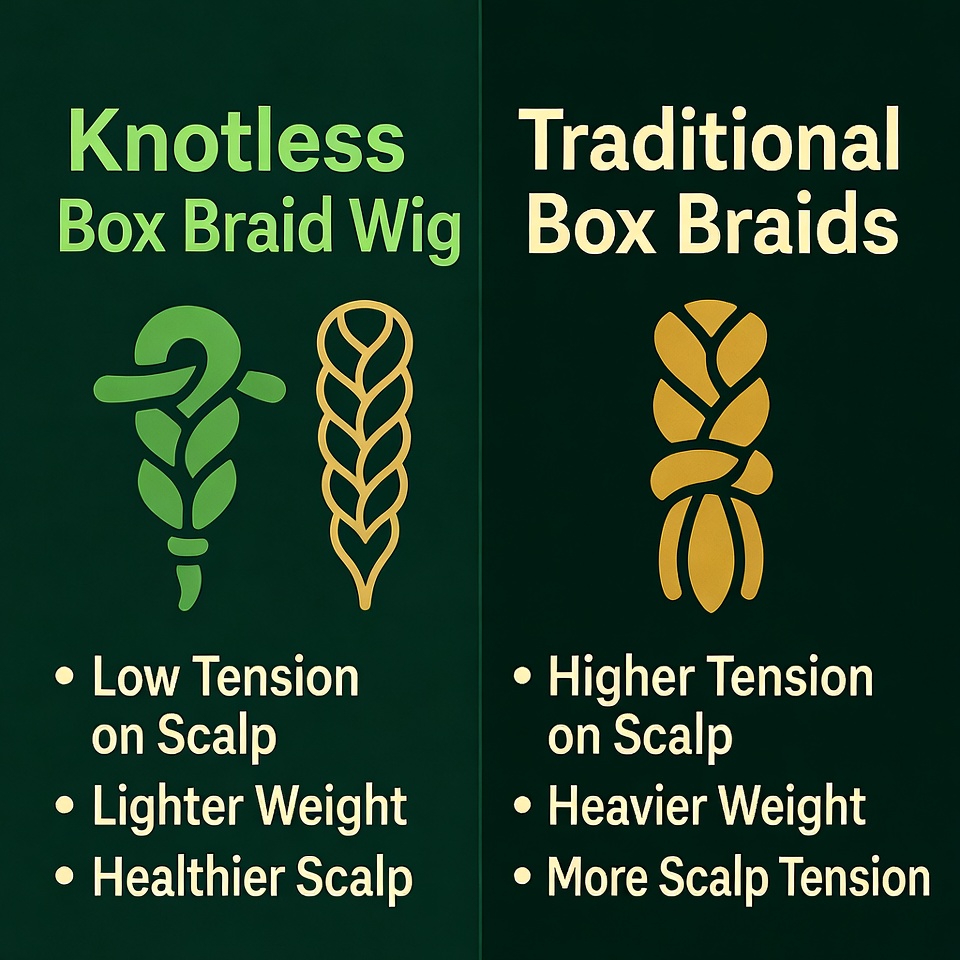 Knotless
Box Braid Wig

• Low Tension on Scalp
• Lighter Weight
• Healthier Scalp

Traditional
Box Braids

• Higher Tension on Scalp
• Heavier Weight
• More Scalp Tension