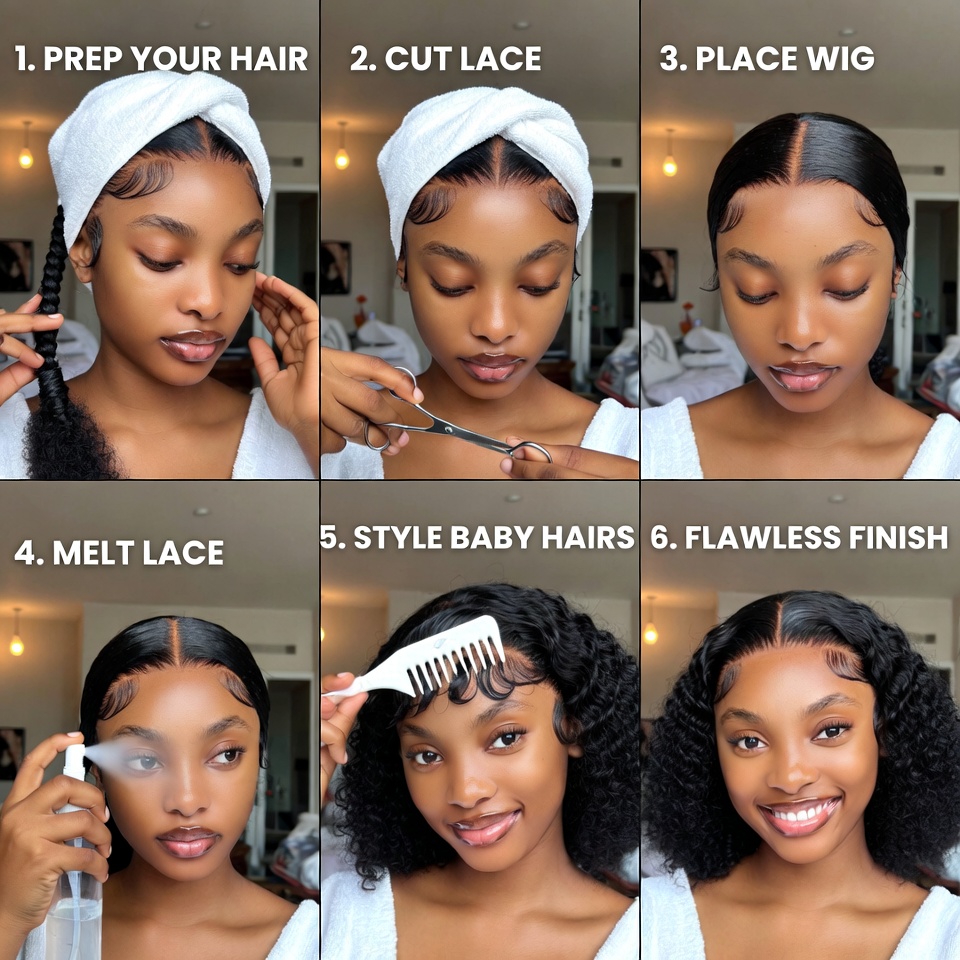 1. PREP YOUR HAIR

2. CUT LACE

3. PLACE WIG

4. MELT LACE

5. STYLE BABY HAIRS

6. FLAWLESS FINISH