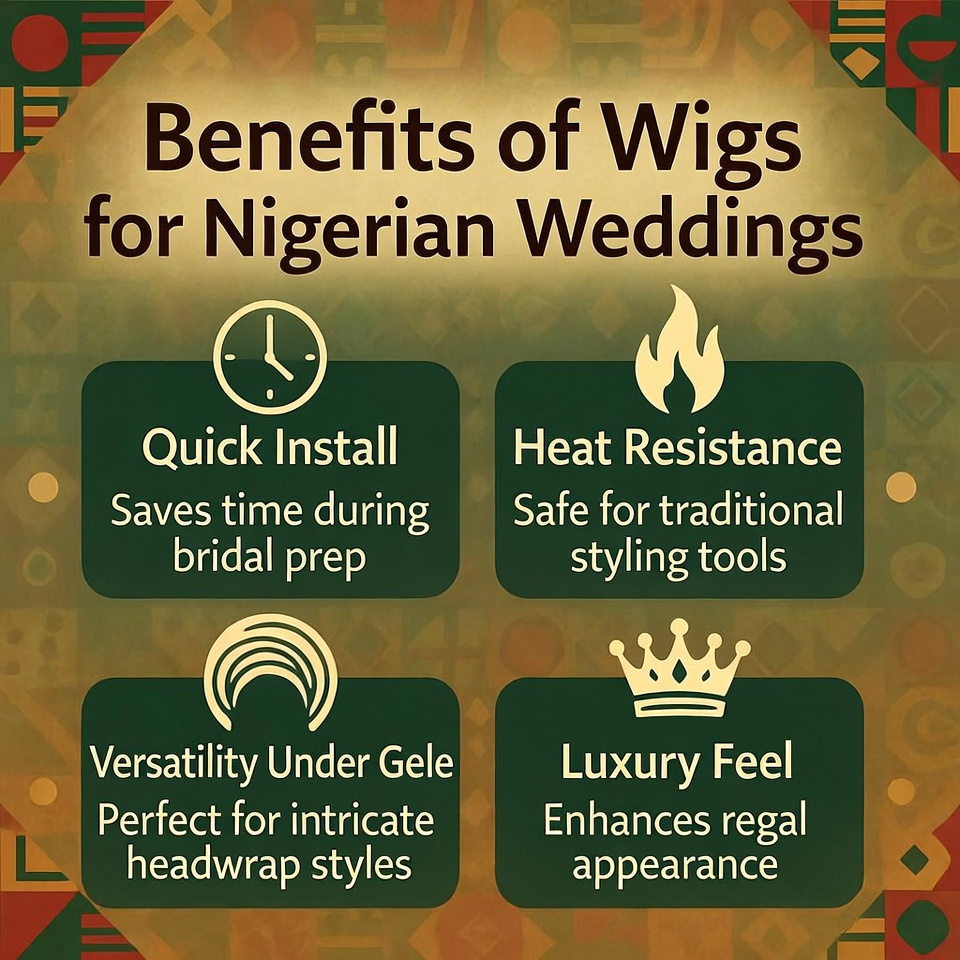 Benefits of Wigs for Nigerian Weddings

Quick Install
Saves time during bridal prep

Heat Resistance
Safe for traditional styling tools

Versatility Under Gele
Perfect for intricate headwrap styles

Luxury Feel
Enhances regal appearance